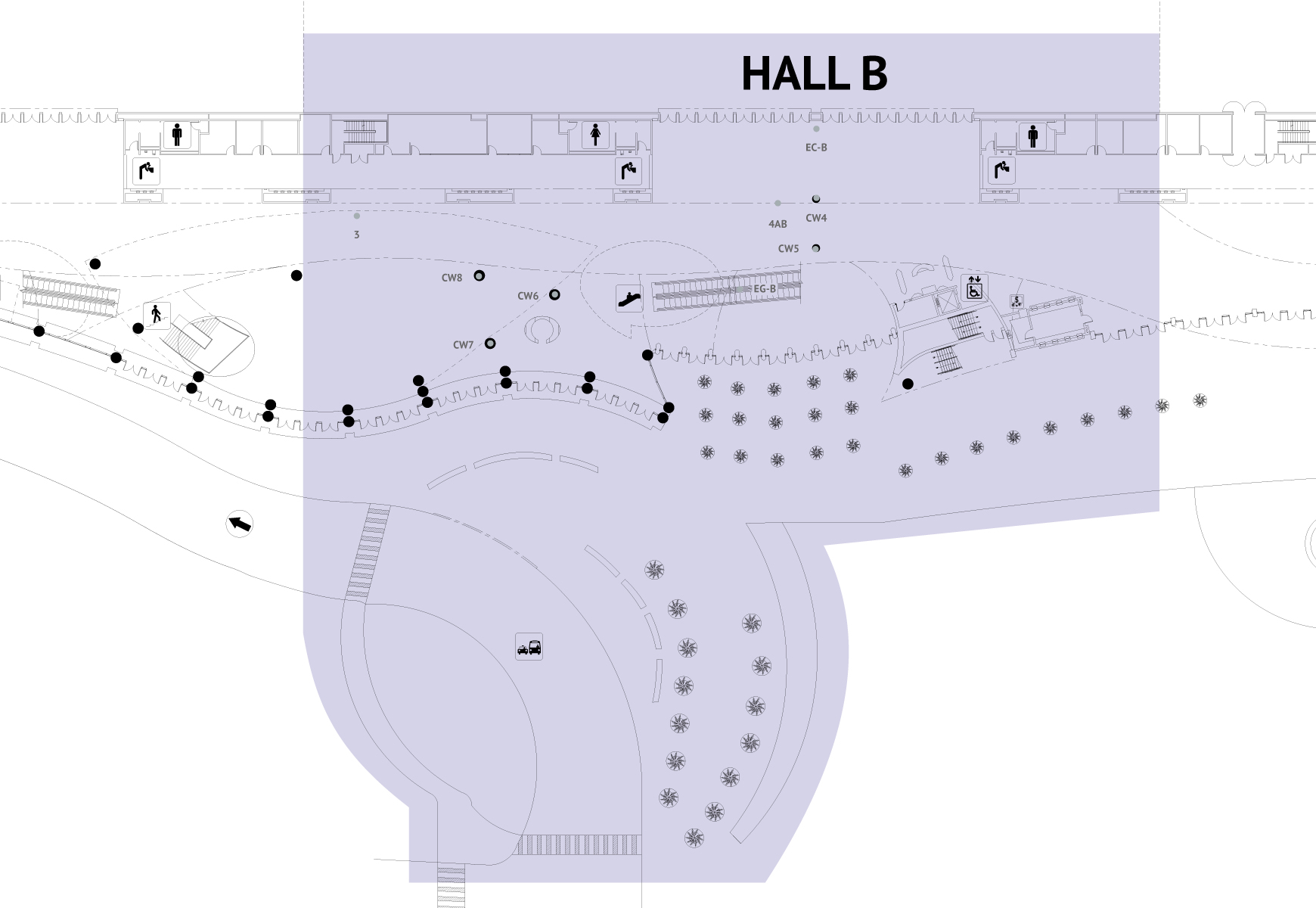 HALL B

EC-B

3

4AB

CW4

CW5

CW8

CW6

EG-B

CW7