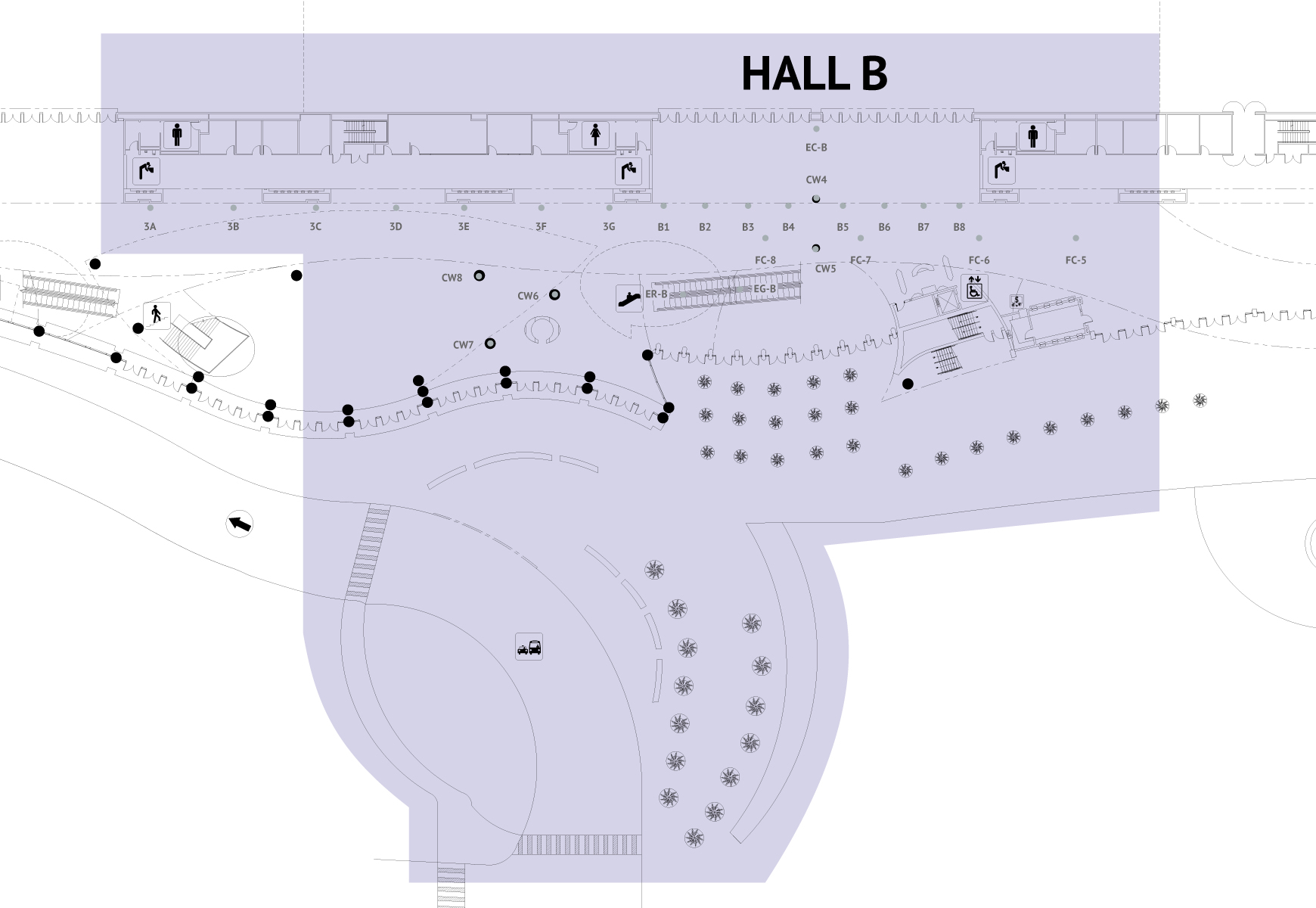 HALL B

EC-B

CW4

3A 3B 3C 3D 3E 3F 3G B1 B2 B3 B4 B5 B6 B7 B8

FC-8 CW5 FC-7 FC-6 FC-5

CW8

CW6

ER-B

EG-B

CW7