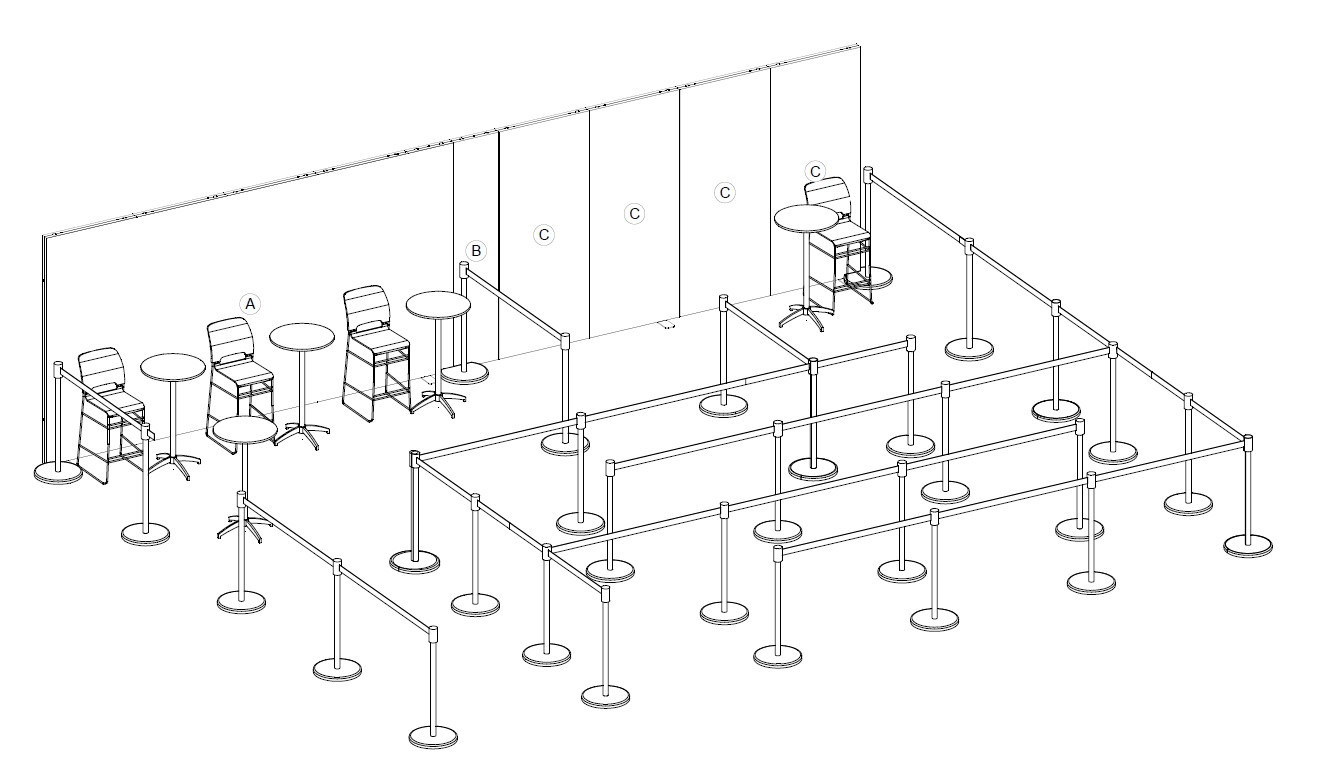 A
B
C
C
C
C