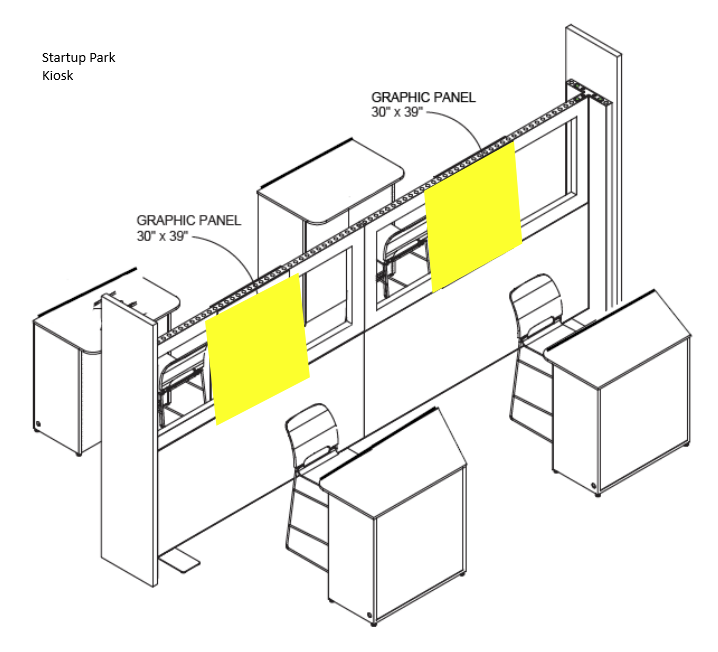 Startup Park
Kiosk

GRAPHIC PANEL
30" x 39"

GRAPHIC PANEL
30" x 39"