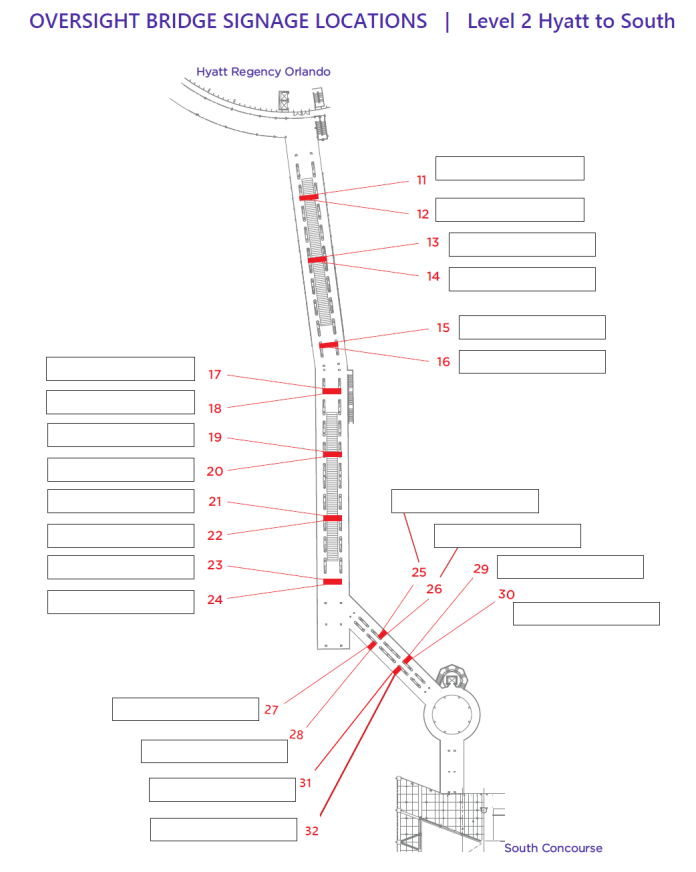 OVERSIGHT BRIDGE SIGNAGE LOCATIONS | Level 2 Hyatt to South

Hyatt Regency Orlando

11
12
13
14
15
16
17
18
19
20
21
22
23
24
25
26
29
30
27
28
31
32

South Concourse