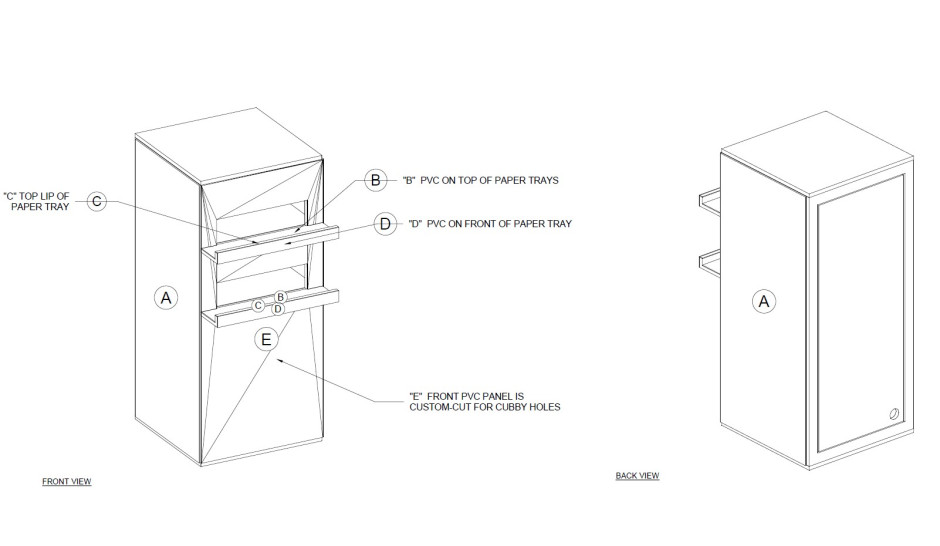 "C" TOP LIP OF PAPER TRAY

C

B

"B" PVC ON TOP OF PAPER TRAYS

D

"D" PVC ON FRONT OF PAPER TRAY

A

C B D

E

"E" FRONT PVC PANEL IS CUSTOM-CUT FOR CUBBY HOLES

FRONT VIEW

A

BACK VIEW